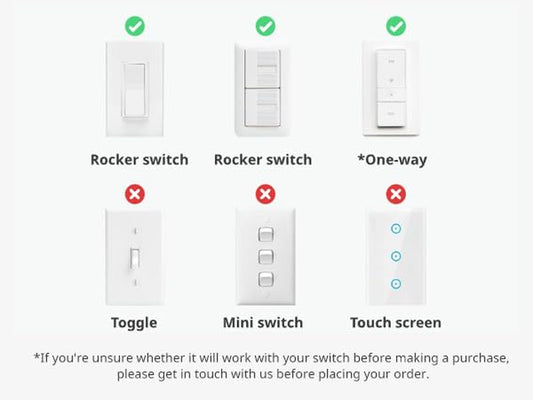 Rocker switch

Rocker switch

*One-way

Toggle

Mini switch

Touch screen

*If you're unsure whether it will work with your switch before making a purchase, please get in touch with us before placing your order.